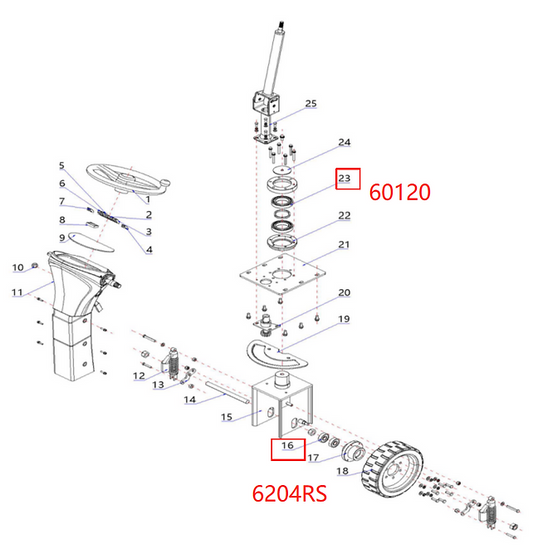 25
24
23
60120
22
21
20
19
5
6
7
8
9
1
2
3
4
10
11
12
13
14
15
16
17
18
6204RS