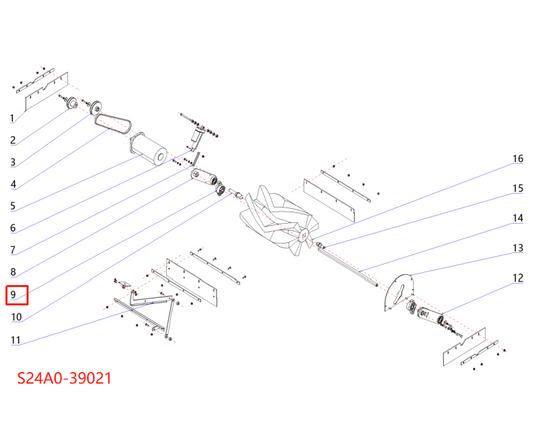 1
2
3
4
5
6
7
8
9
10
11
16
15
14
13
12
S24A0-39021