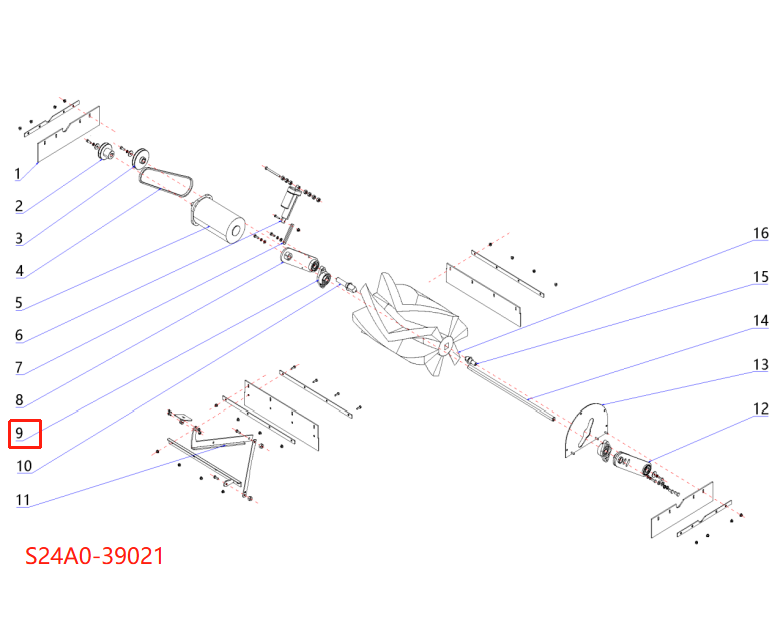 1
2
3
4
5
6
7
8
9
10
11

16
15
14
13
12

S24A0-39021